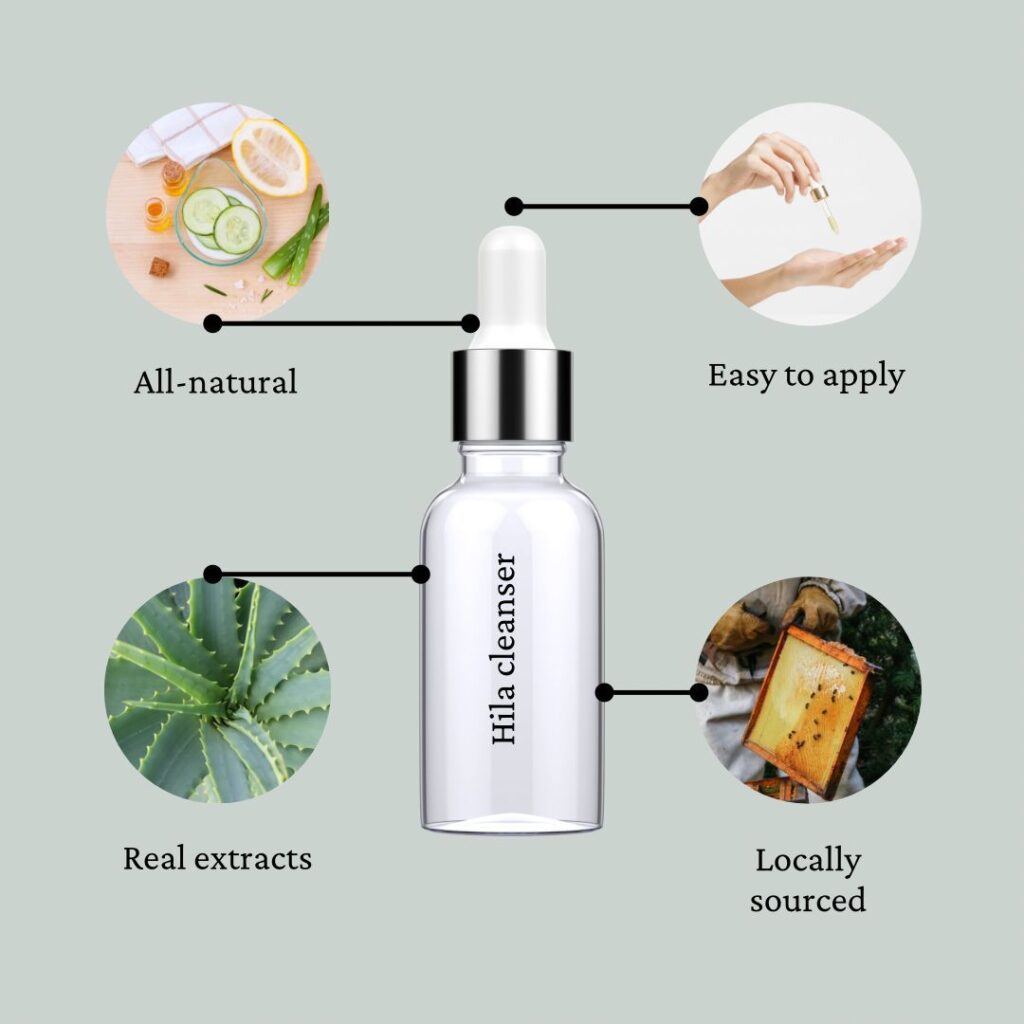 All-natural

Easy to apply

Hila cleanser

Real extracts

Locally sourced